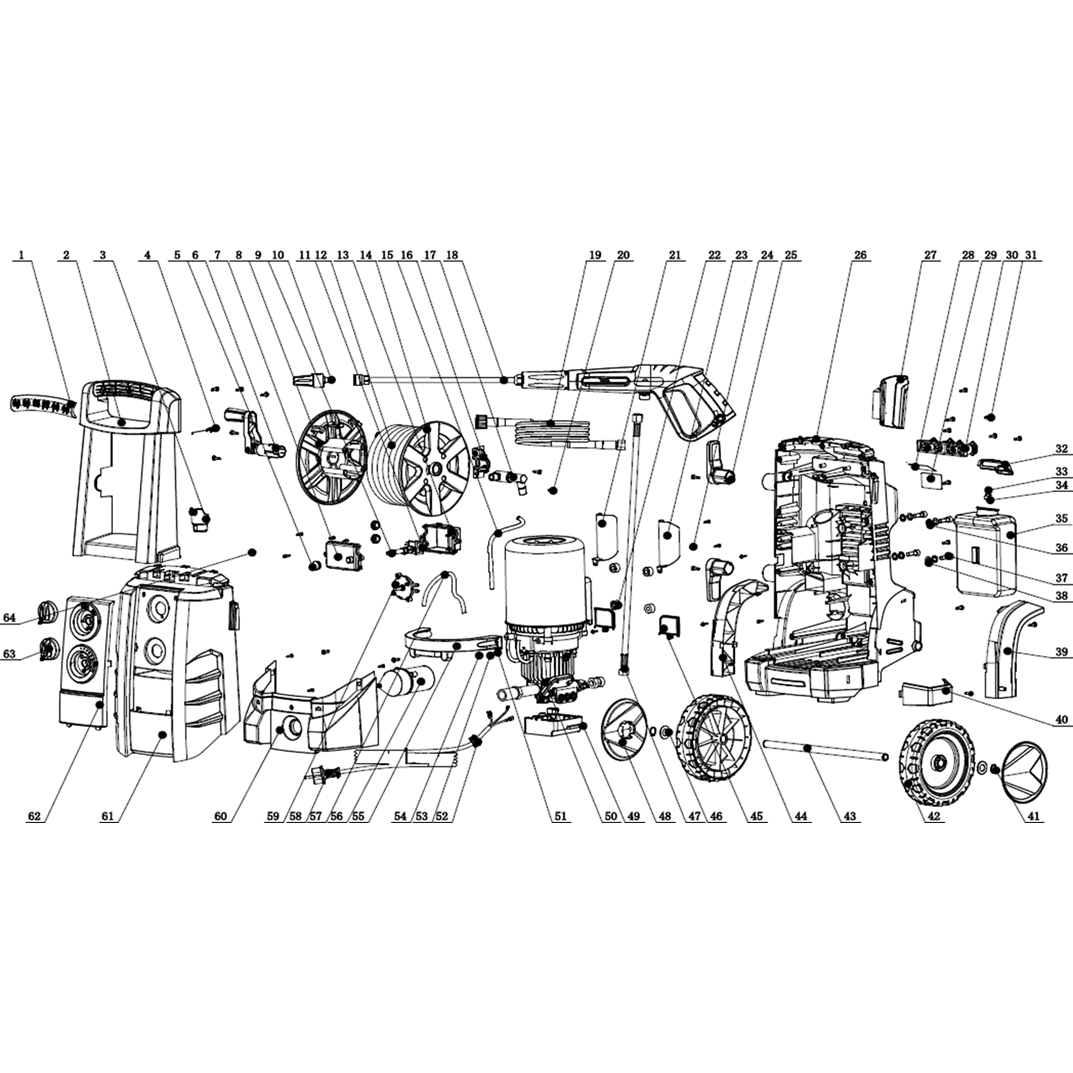 1 2 3 4 5 6 7 8 9 10 11 12 13 14 15 16 17 18 19 20 21 22 23 24 25 26 27 28 29 30 31

32
33
34
35
36
37
38
39
40

64
63

62 61 60 59 58 57 56 55 54 53 52 51 50 49 48 47 46 45 44 43 42 41