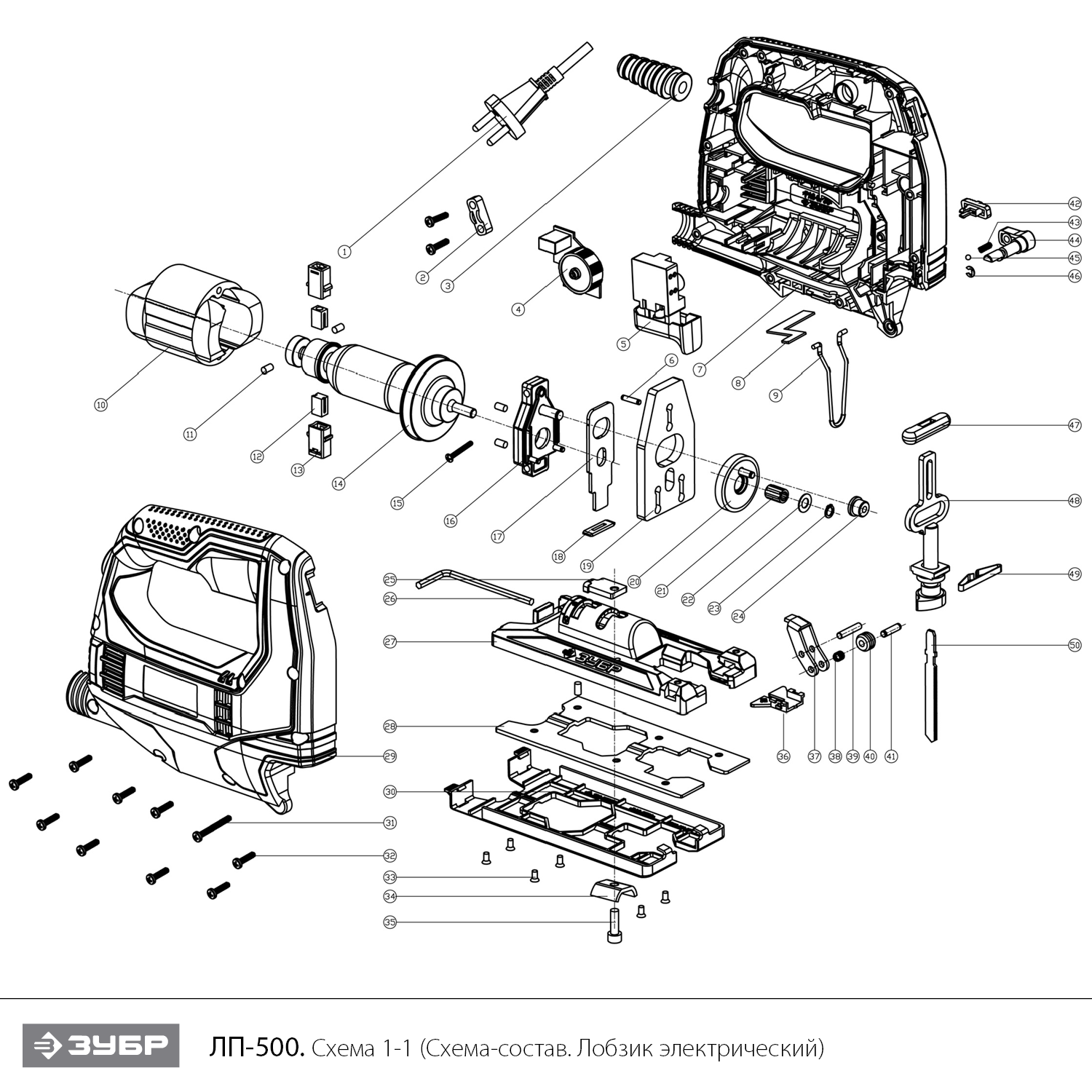 1
2
3
4
5
6
7
8
9
10
11
12
13
14
15
16
17
18
19
20
21
22
23
24
25
26
27
28
29
30
31
32
33
34
35
36
37
38
39
40
41
42
43
44
45
46
47
48
49
50

ЗУБР

ЗУБР ЛП-500. Схема 1-1 (Схема-состав. Лобзик электрический)