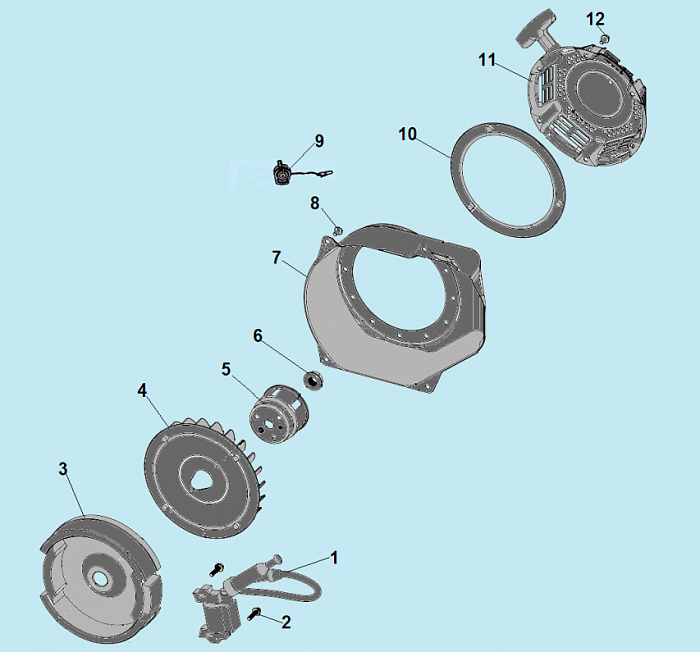 12
11
10
9
8
7
6
5
4
3
1
2