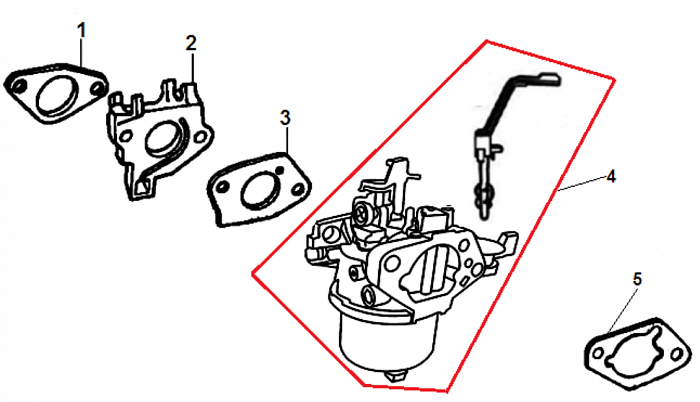 1
2
3
4
5