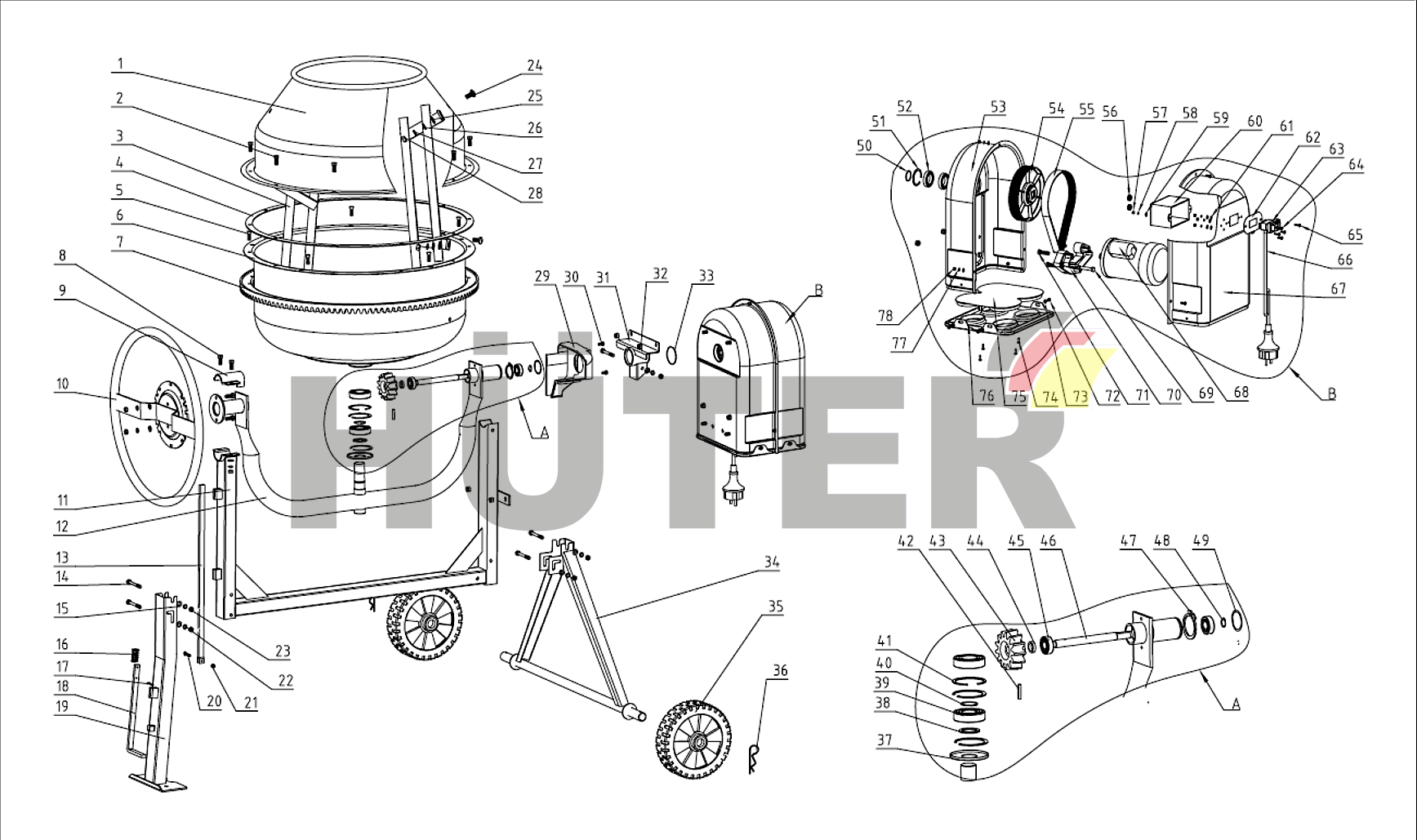 1
2
3
4
5
6
7
8
9
10
11
12
13
14
15
16
17
18
19
20
21
22
23
24
25
26
27
28
29
30
31
32
33
B
A
34
35
36
50
51
52
53
54
55
56
57
58
59
60
61
62
63
64
65
66
67
68
69
70
71
72
73
74
75
76
77
78
B
42
43
44
45
46
47
48
49
41
40
39
38
37
A
HUTER